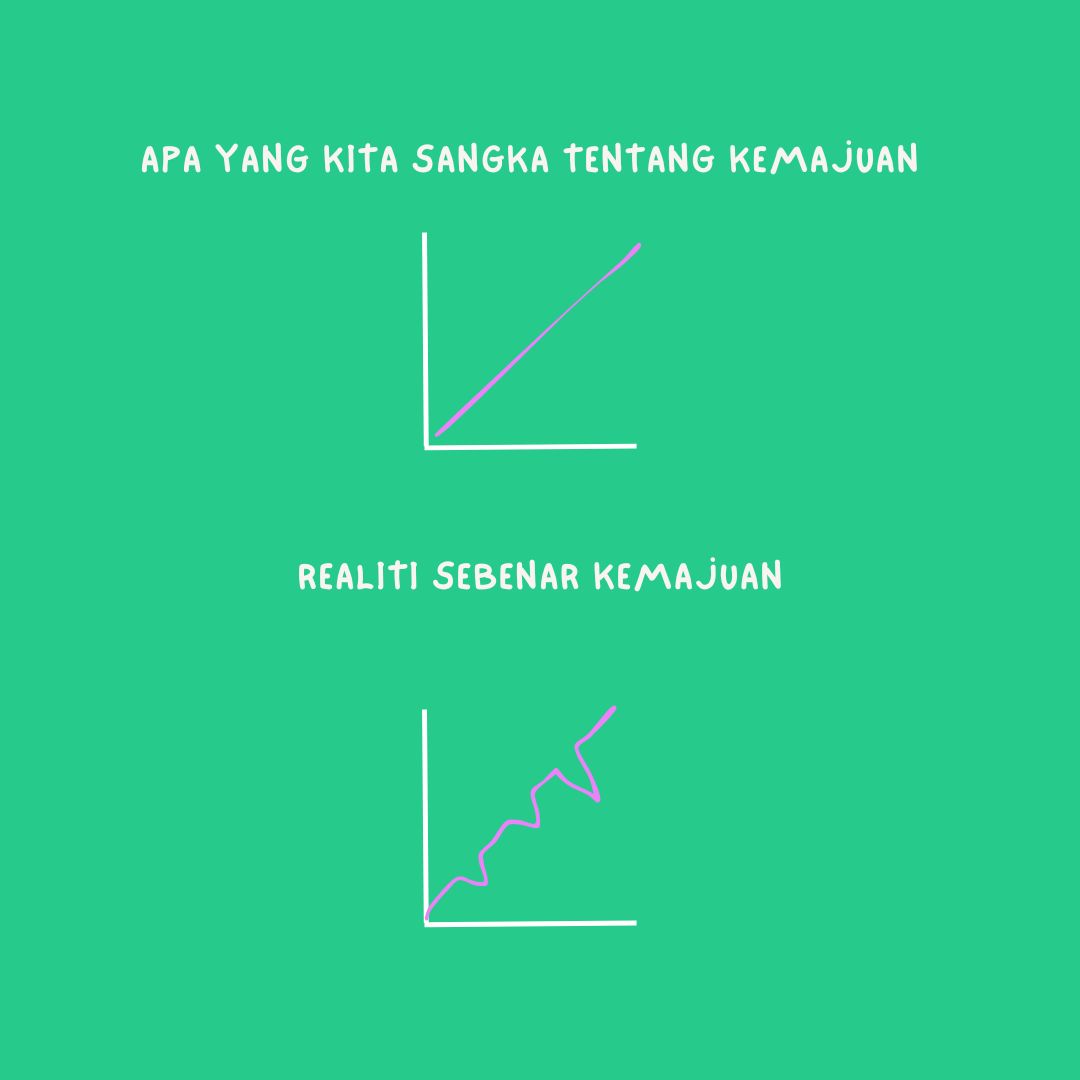 APA YANG KITA SANGKA TENTANG KEMAJUAN

REALITI SEBENAR KEMAJUAN